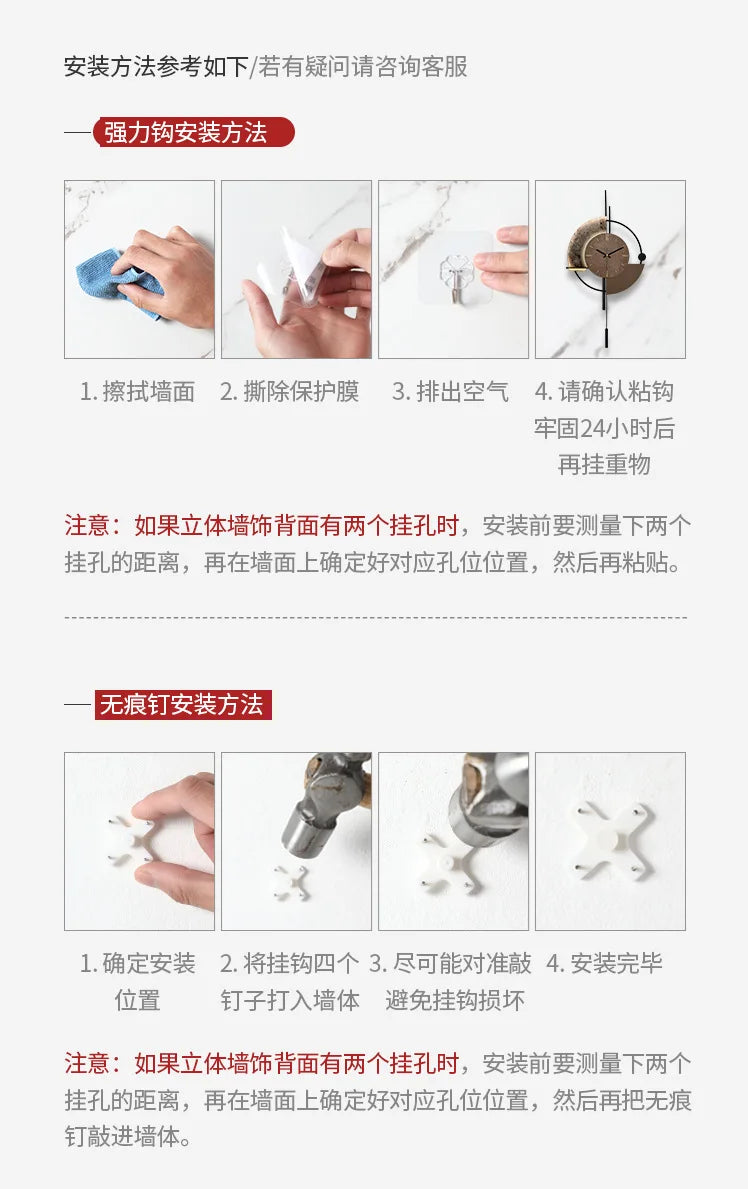 安装方法参考如下/若有疑问请咨询客服

强力钩安装方法

1. 擦拭墙面

2. 撕除保护膜

3. 排出空气

4. 请确认粘钩牢固24小时后再挂重物

注意：如果立体墙饰背面有两个挂孔时，安装前要测量下两个挂孔的距离，再在墙面上确定好对应孔位位置，然后再粘贴。

无痕钉安装方法

1. 确定安装位置

2. 将挂钩四个钉子打入墙体

3. 尽可能对准敲避免挂钩损坏

4. 安装完毕

注意：如果立体墙饰背面有两个挂孔时，安装前要测量下两个挂孔的距离，再在墙面上确定好对应孔位位置，然后再把无痕钉敲进墙体。