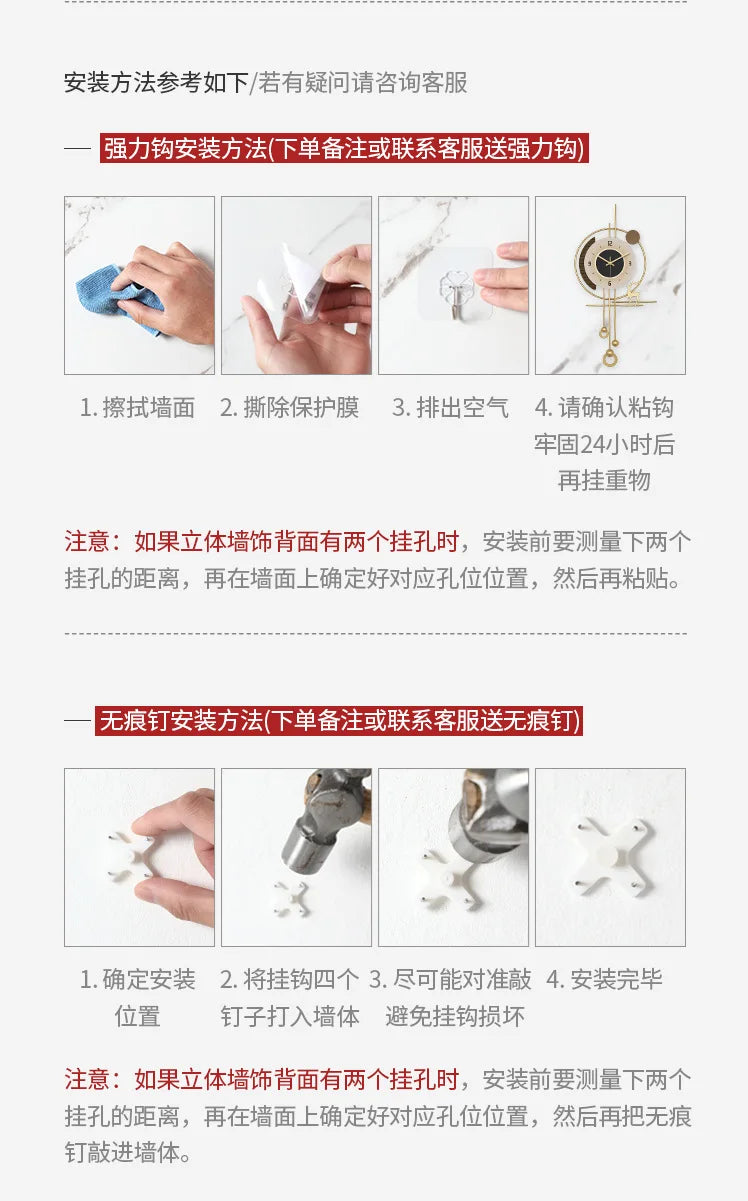 安装方法参考如下/若有疑问请咨询客服

强力钩安装方法(下单备注或联系客服送强力钩)

1. 擦拭墙面

2. 撕除保护膜

3. 排出空气

4. 请确认粘钩牢固24小时后再挂重物

注意：如果立体墙饰背面有两个挂孔时，安装前要测量下两个挂孔的距离，再在墙面上确定好对应孔位位置，然后再粘贴。

无痕钉安装方法(下单备注或联系客服送无痕钉)

1. 确定安装位置

2. 将挂钩四个钉子打入墙体

3. 尽可能对准敲避免挂钩损坏

4. 安装完毕

注意：如果立体墙饰背面有两个挂孔时，安装前要测量下两个挂孔的距离，再在墙面上确定好对应孔位位置，然后再把无痕钉敲进墙体。